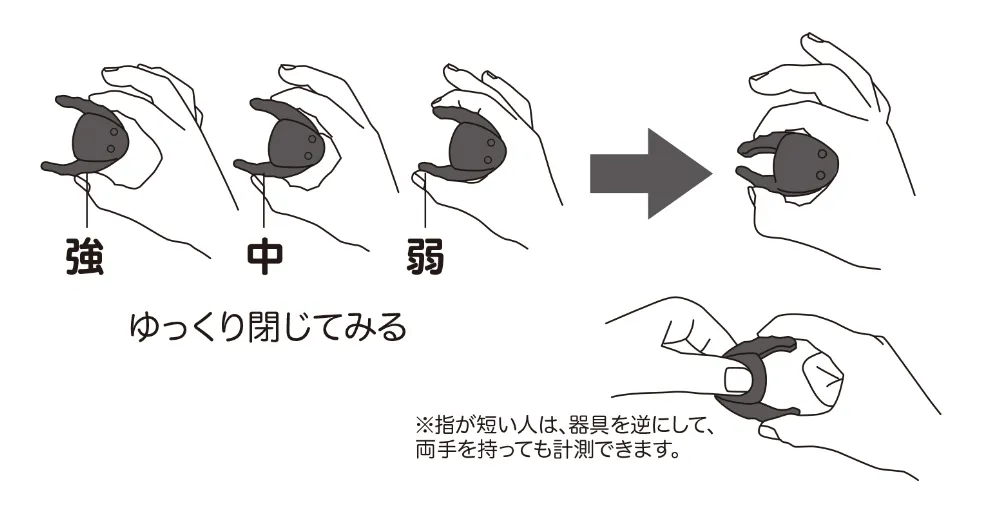 強 中 弱

ゆっくり閉じてみる

※指が短い人は、器具を逆にして、両手を持っても計測できます。